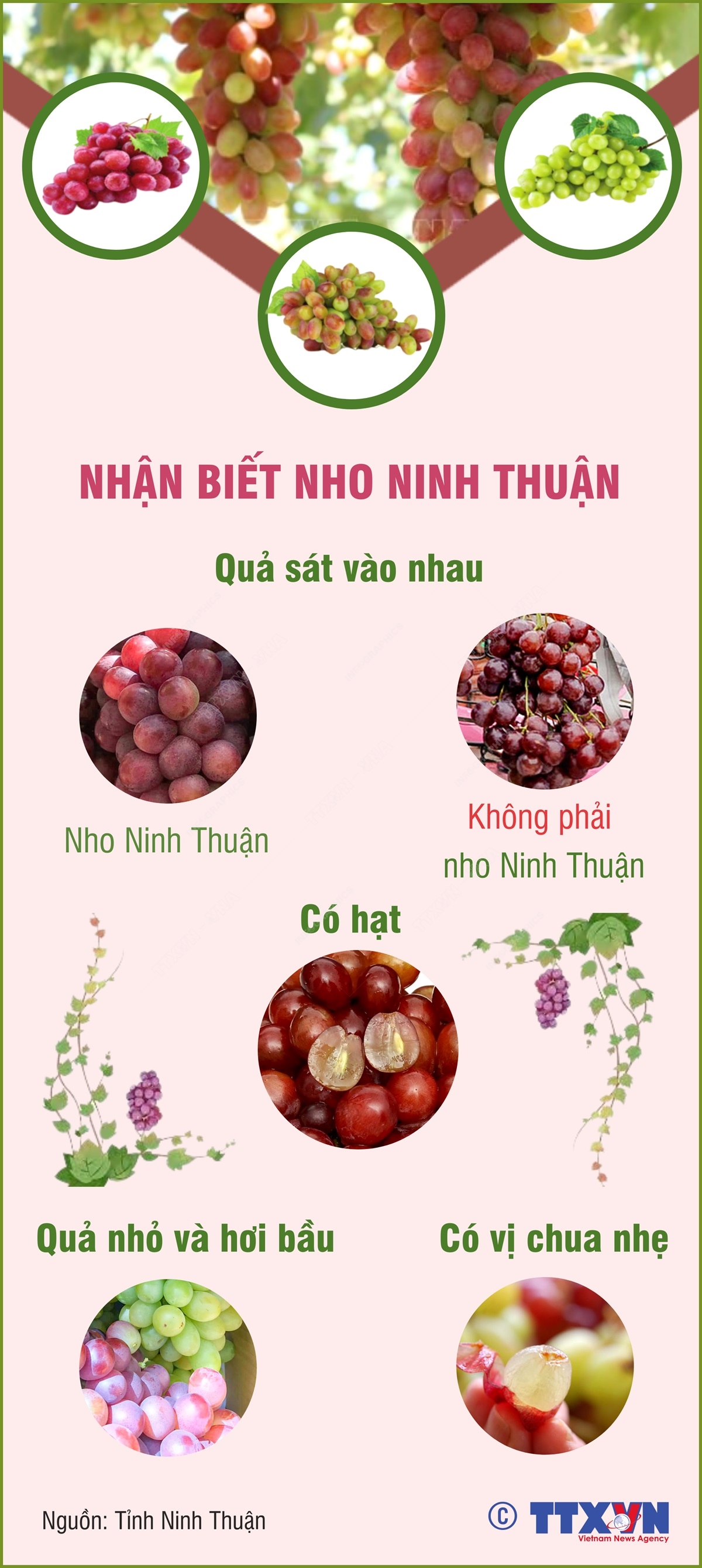 NHẬN BIẾT NHO NINH THUẬN

Quả sát vào nhau

Nho Ninh Thuận

Không phải nho Ninh Thuận

Có hạt

Quả nhỏ và hơi bầu

Có vị chua nhẹ

Nguồn: Tỉnh Ninh Thuận

© TTXVN
Vietnam News Agency