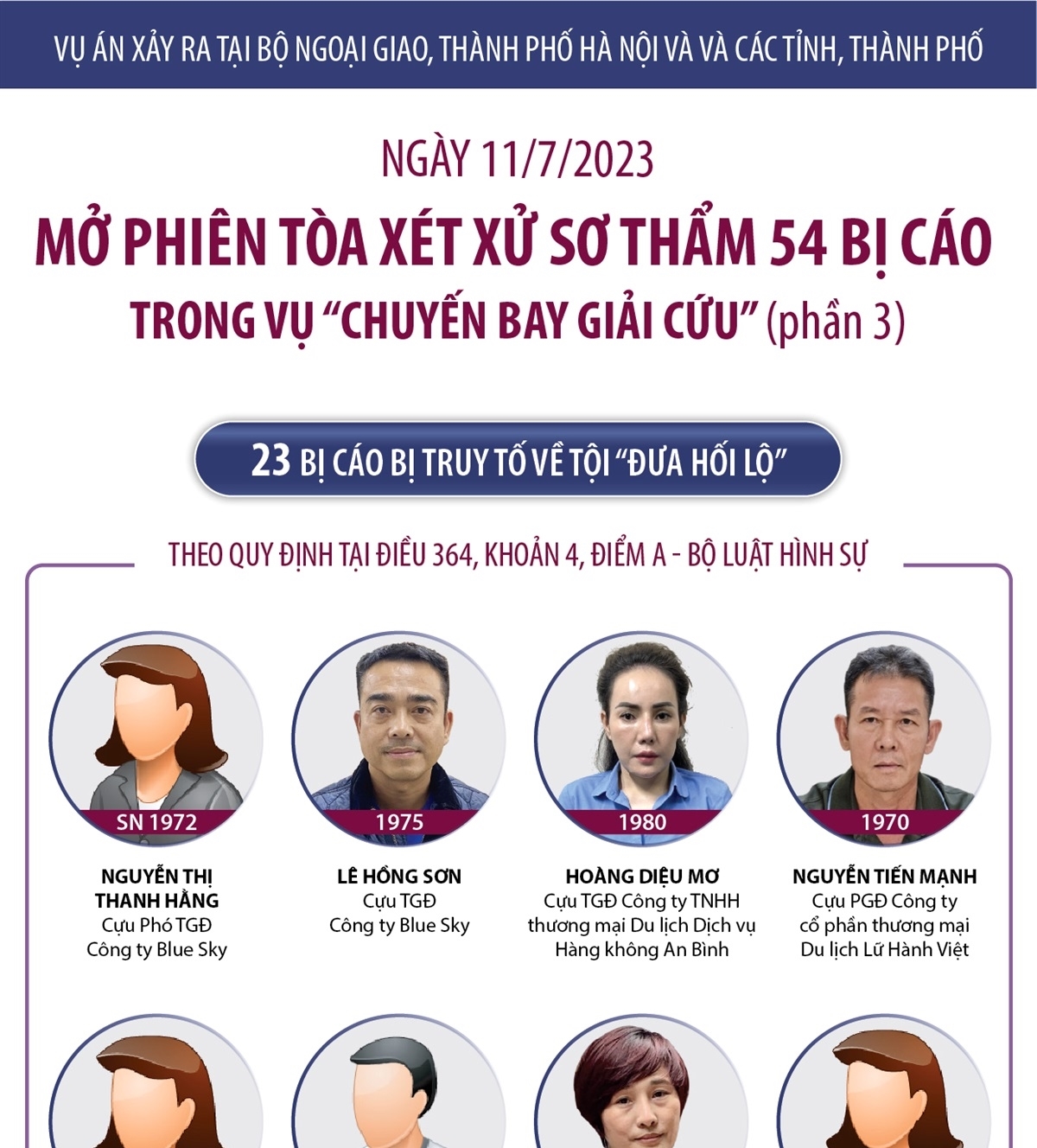 VỤ ÁN XẢY RA TẠI BỘ NGOẠI GIAO, THÀNH PHỐ HÀ NỘI VÀ VÀ CÁC TỈNH, THÀNH PHỐ

NGÀY 11/7/2023

MỞ PHIÊN TÒA XÉT XỬ SƠ THẨM 54 BỊ CÁO TRONG VỤ "CHUYẾN BAY GIẢI CỨU" (phần 3)

23 BỊ CÁO BỊ TRUY TỐ VỀ TỘI "ĐƯA HỐI LỘ"

THEO QUY ĐỊNH TẠI ĐIỀU 364, KHOẢN 4, ĐIỂM A - BỘ LUẬT HÌNH SỰ

SN 1972
NGUYỄN THỊ THANH HẰNG
Cựu Phó TGĐ Công ty Blue Sky

1975
LÊ HỒNG SƠN
Cựu TGĐ Công ty Blue Sky

1980
HOÀNG DIỆU MƠ
Cựu TGĐ Công ty TNHH thương mại Du lịch Dịch vụ Hàng không An Bình

1970
NGUYỄN TIẾN MẠNH
Cựu PGĐ Công ty cổ phần thương mại Du lịch Lữ Hành Việt