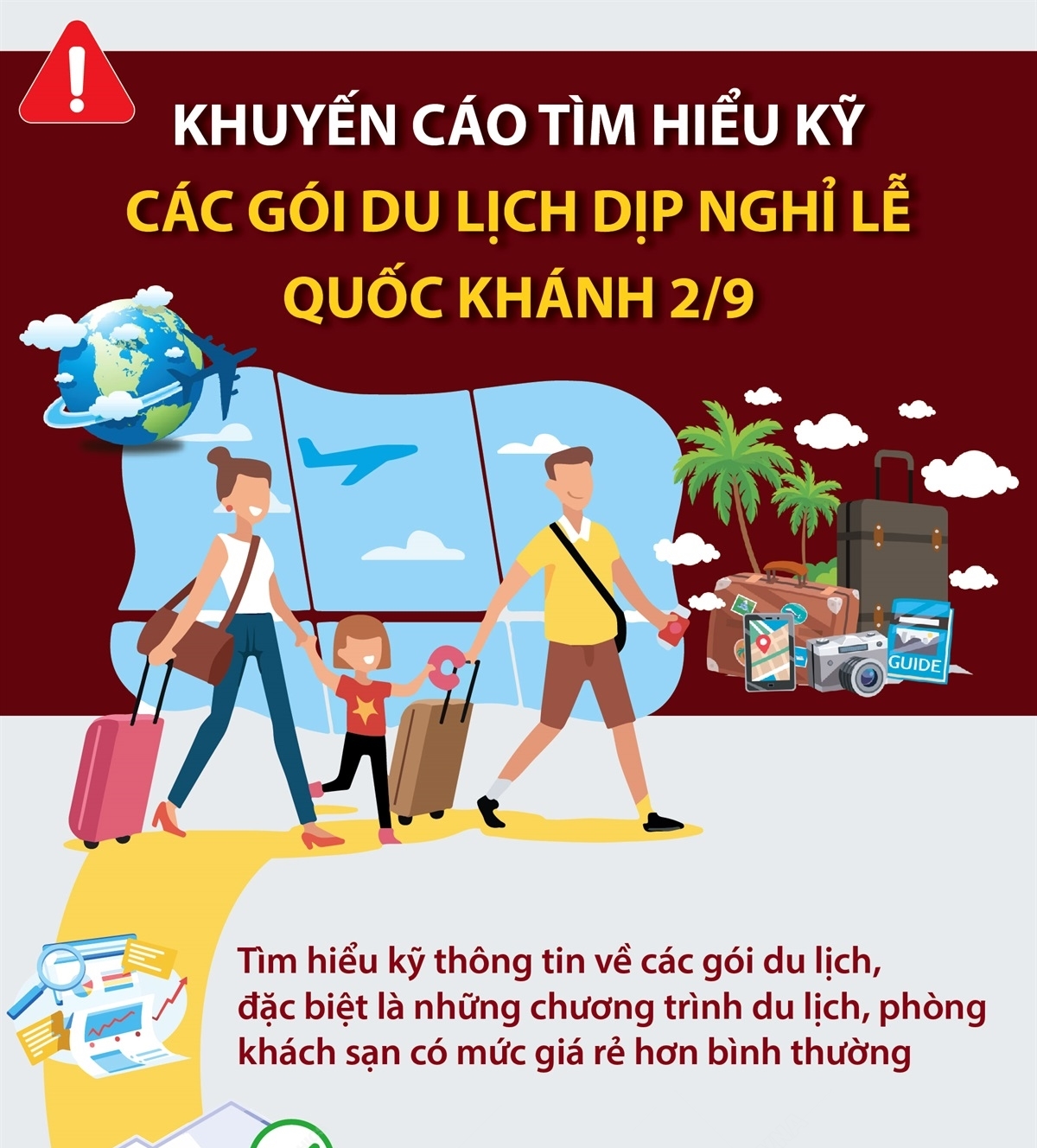 KHUYẾN CÁO TÌM HIỂU KỸ
CÁC GÓI DU LỊCH DỊP NGHỈ LỄ
QUỐC KHÁNH 2/9

GUIDE

Tìm hiểu kỹ thông tin về các gói du lịch, đặc biệt là những chương trình du lịch, phòng khách sạn có mức giá rẻ hơn bình thường