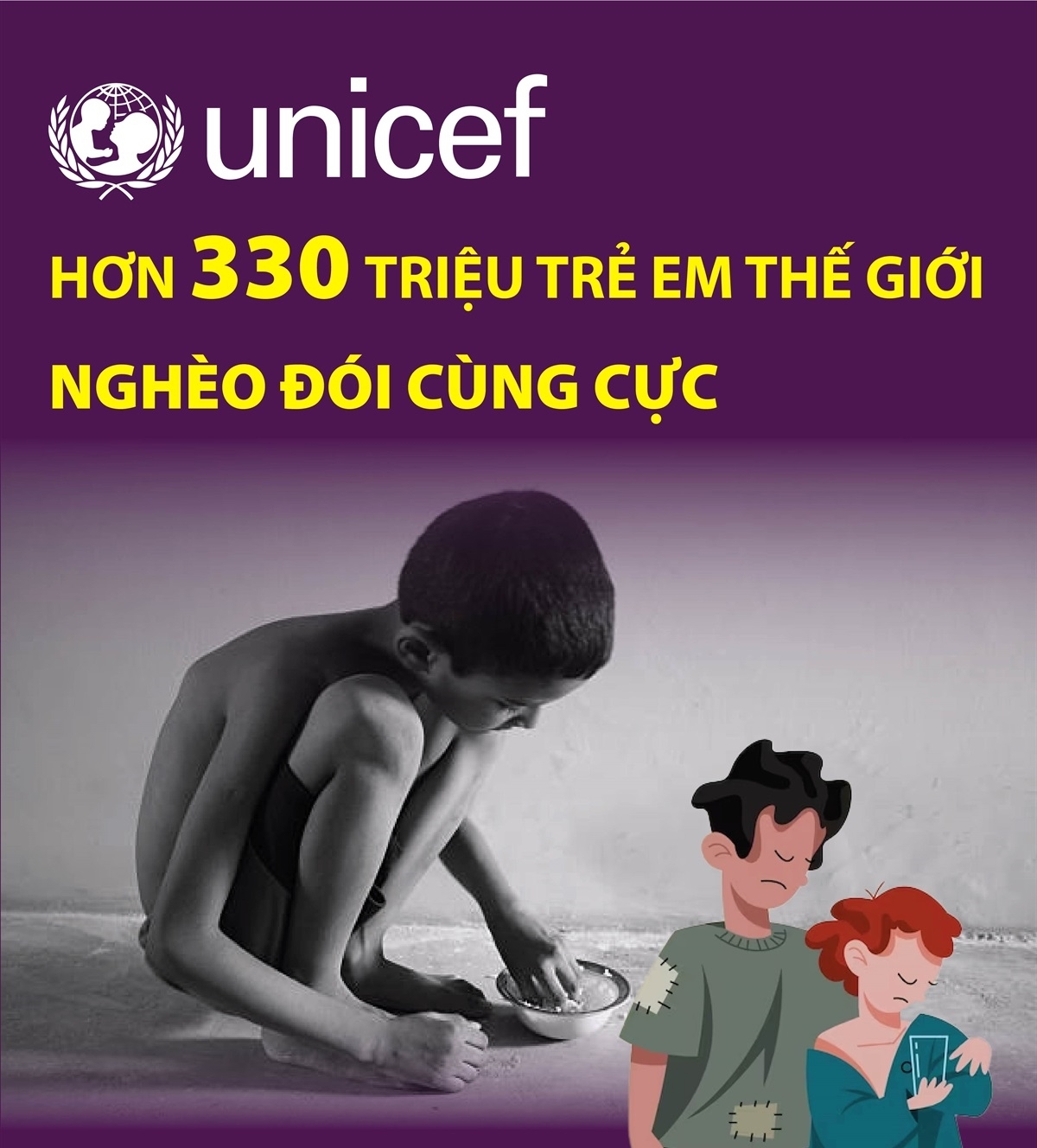 unicef

HƠN 330 TRIỆU TRẺ EM THẾ GIỚI NGHÈO ĐÓI CÙNG CỰC