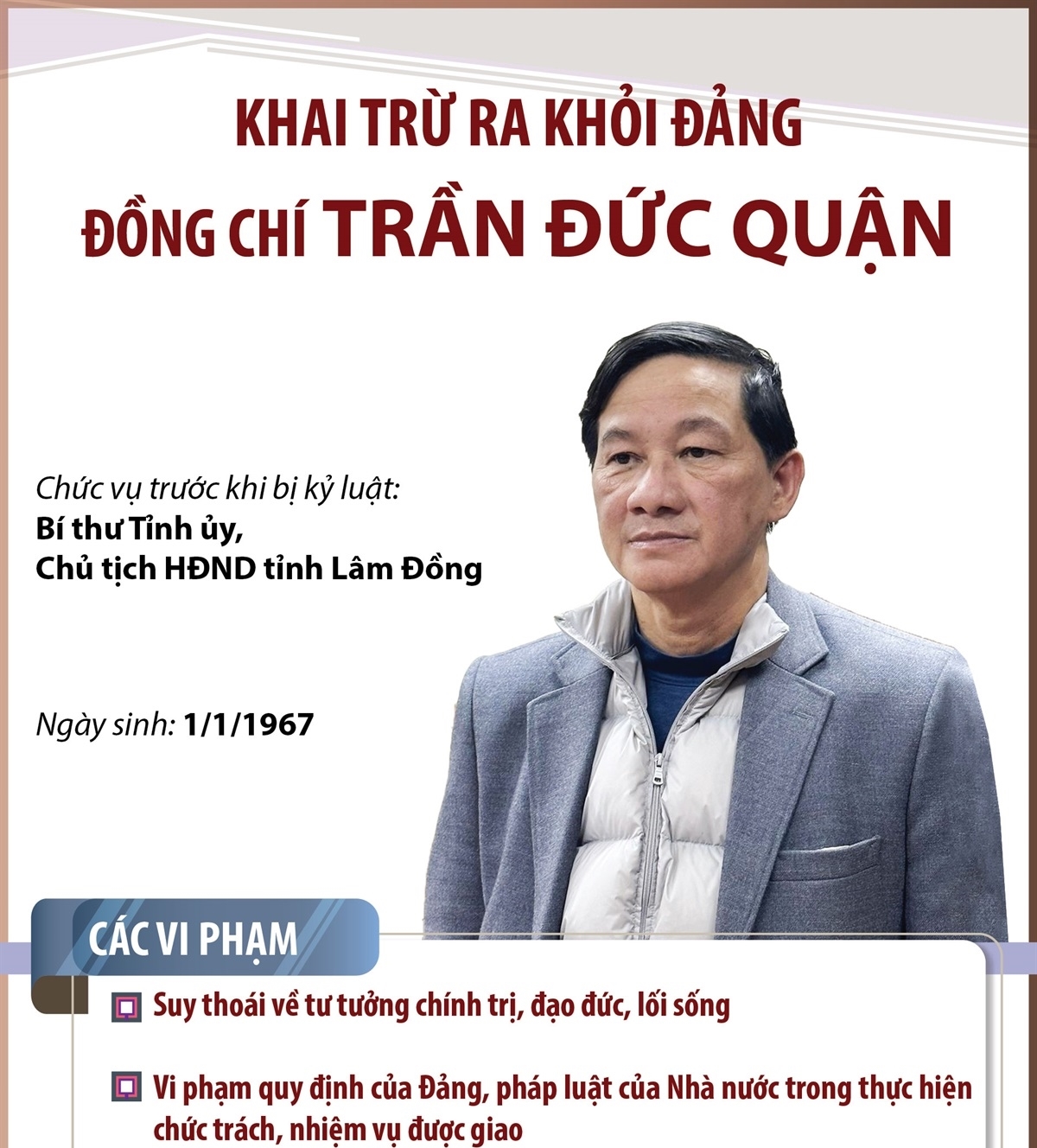 KHAI TRỪ RA KHỎI ĐẢNG
ĐỒNG CHÍ TRẦN ĐỨC QUẬN

Chức vụ trước khi bị kỷ luật:
Bí thư Tỉnh ủy,
Chủ tịch HĐND tỉnh Lâm Đồng

Ngày sinh: 1/1/1967

CÁC VI PHẠM

Suy thoái về tư tưởng chính trị, đạo đức, lối sống

Vi phạm quy định của Đảng, pháp luật của Nhà nước trong thực hiện chức trách, nhiệm vụ được giao