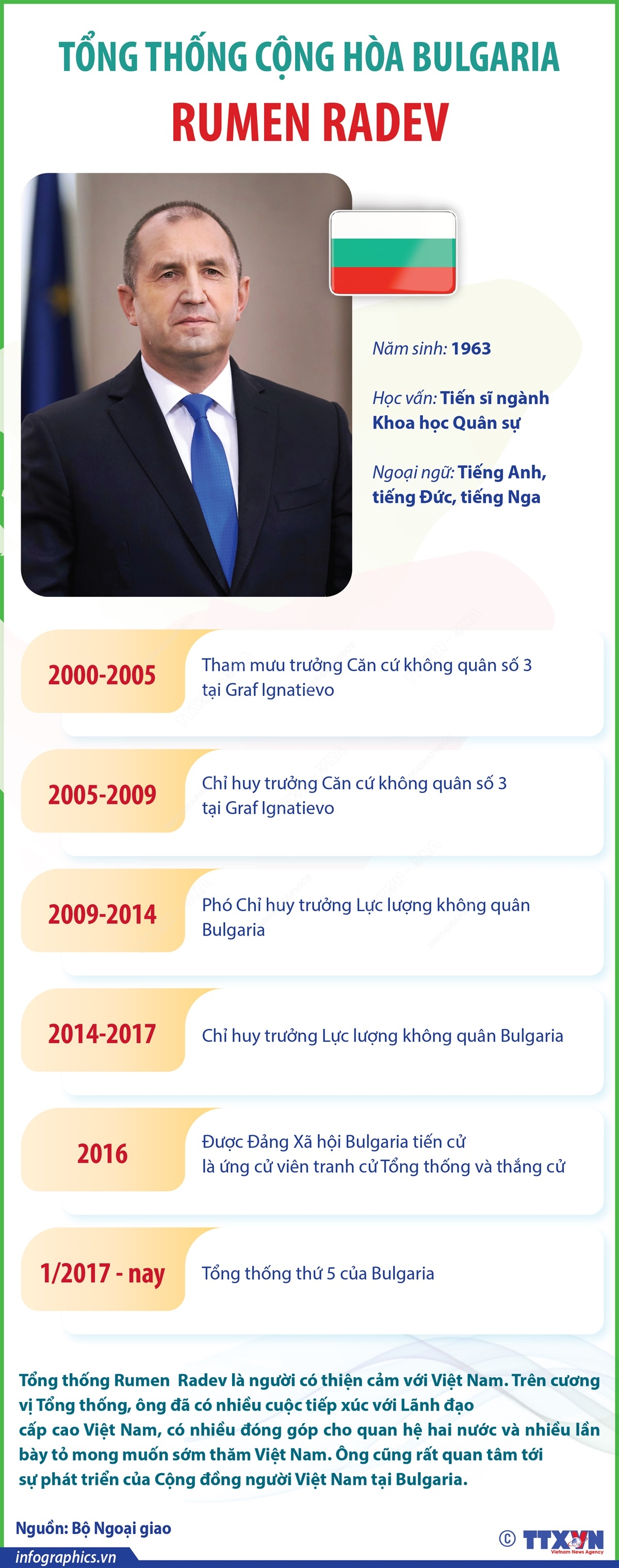 TỔNG THỐNG CỘNG HÒA BULGARIA
RUMEN RADEV

Năm sinh: 1963

Học vấn: Tiến sĩ ngành Khoa học Quân sự

Ngoại ngữ: Tiếng Anh, tiếng Đức, tiếng Nga

2000-2005
Tham mưu trưởng Căn cứ không quân số 3 tại Graf Ignatievo

2005-2009
Chỉ huy trưởng Căn cứ không quân số 3 tại Graf Ignatievo

2009-2014
Phó Chỉ huy trưởng Lực lượng không quân Bulgaria

2014-2017
Chỉ huy trưởng Lực lượng không quân Bulgaria

2016
Được Đảng Xã hội Bulgaria tiến cử là ứng cử viên tranh cử Tổng thống và thắng cử

1/2017 - nay
Tổng thống thứ 5 của Bulgaria

Tổng thống Rumen Radev là người có thiện cảm với Việt Nam. Trên cương vị Tổng thống, ông đã có nhiều cuộc tiếp xúc với Lãnh đạo cấp cao Việt Nam, có nhiều đóng góp cho quan hệ hai nước và nhiều lần bày tỏ mong muốn sớm thăm Việt Nam. Ông cũng rất quan tâm tới sự phát triển của Cộng đồng người Việt Nam tại Bulgaria.

Nguồn: Bộ Ngoại giao

infographics.vn

© TTXVN Vietnam News Agency