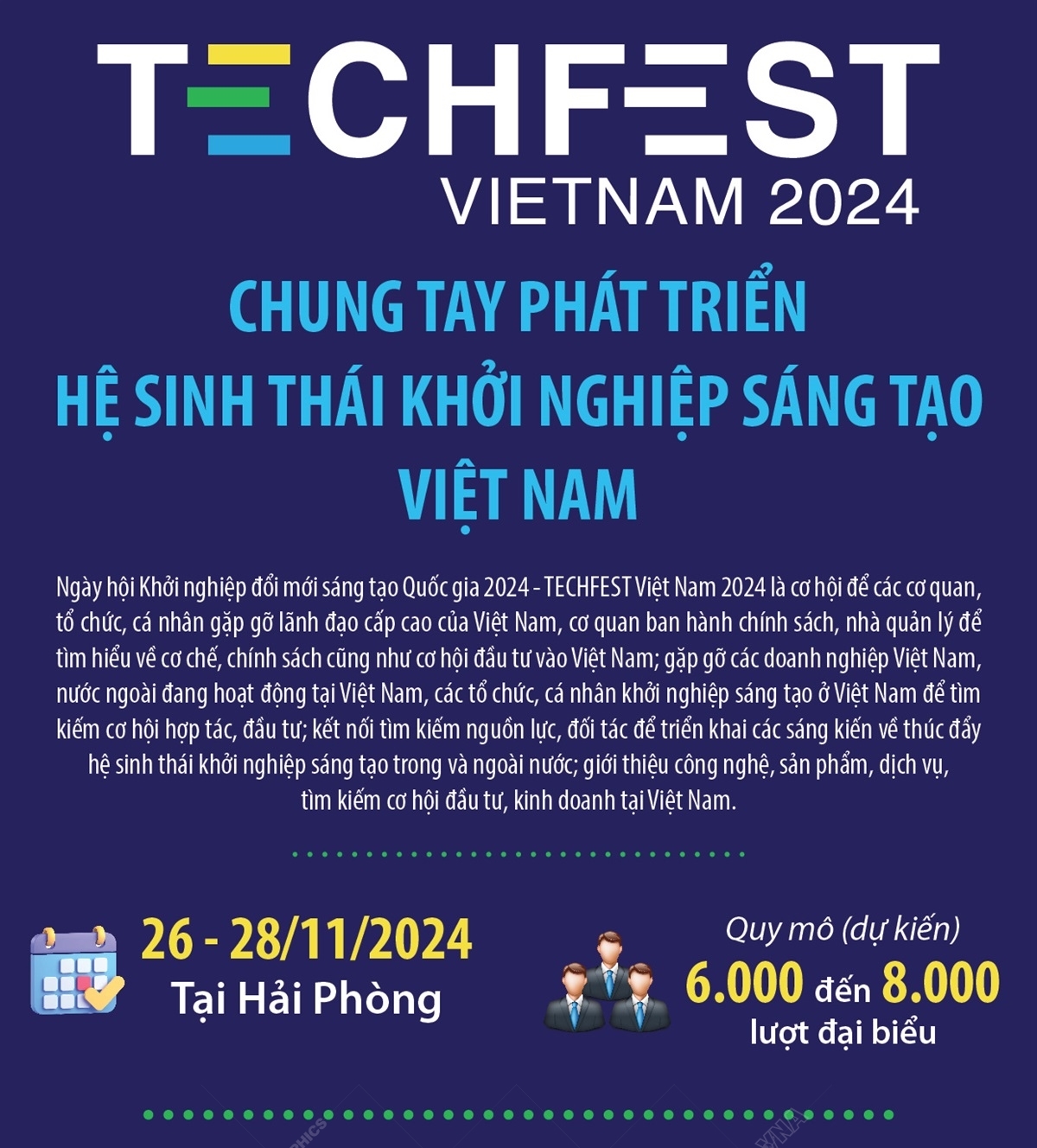 TECHFEST
VIETNAM 2024

CHUNG TAY PHÁT TRIỂN
HỆ SINH THÁI KHỞI NGHIỆP SÁNG TẠO
VIỆT NAM

Ngày hội Khởi nghiệp đổi mới sáng tạo Quốc gia 2024 - TECHFEST Việt Nam 2024 là cơ hội để các cơ quan, tổ chức, cá nhân gặp gỡ lãnh đạo cấp cao của Việt Nam, cơ quan ban hành chính sách, nhà quản lý để tìm hiểu về cơ chế, chính sách cũng như cơ hội đầu tư vào Việt Nam; gặp gỡ các doanh nghiệp Việt Nam, nước ngoài đang hoạt động tại Việt Nam, các tổ chức, cá nhân khởi nghiệp sáng tạo ở Việt Nam để tìm kiếm cơ hội hợp tác, đầu tư; kết nối tìm kiếm nguồn lực, đối tác để triển khai các sáng kiến về thúc đẩy hệ sinh thái khởi nghiệp sáng tạo trong và ngoài nước; giới thiệu công nghệ, sản phẩm, dịch vụ, tìm kiếm cơ hội đầu tư, kinh doanh tại Việt Nam.

26 - 28/11/2024
Tại Hải Phòng

Quy mô (dự kiến)
6.000 đến 8.000
lượt đại biểu