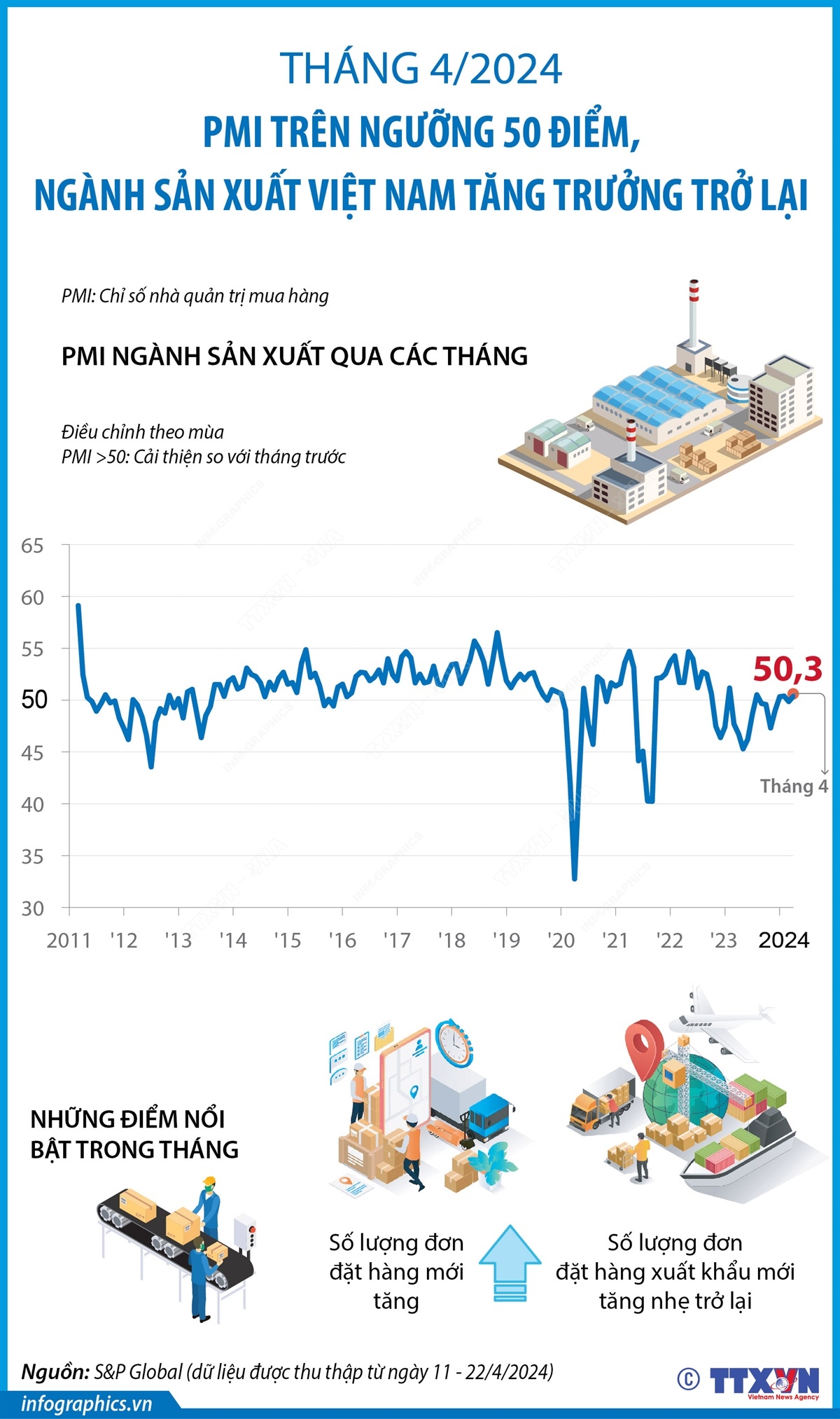 THÁNG 4/2024

PMI TRÊN NGƯỠNG 50 ĐIỂM, NGÀNH SẢN XUẤT VIỆT NAM TĂNG TRƯỞNG TRỞ LẠI

PMI: Chỉ số nhà quản trị mua hàng

PMI NGÀNH SẢN XUẤT QUA CÁC THÁNG

Điều chỉnh theo mùa
PMI >50: Cải thiện so với tháng trước

65
60
55
50
45
40
35
30

50,3

Tháng 4

2011 '12 '13 '14 '15 '16 '17 '18 '19 '20 '21 '22 '23 2024

NHỮNG ĐIỂM NỔI BẬT TRONG THÁNG

Số lượng đơn đặt hàng mới tăng

Số lượng đơn đặt hàng xuất khẩu mới tăng nhẹ trở lại

Nguồn: S&P Global (dữ liệu được thu thập từ ngày 11 - 22/4/2024)

infographics.vn

© TTXVN
Vietnam News Agency