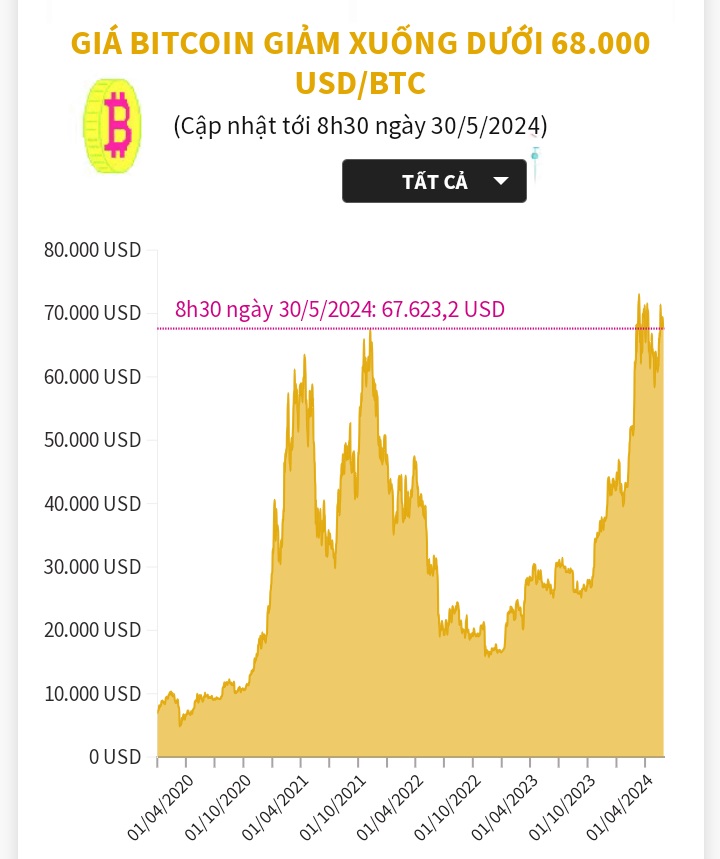 GIÁ BITCOIN GIẢM XUỐNG DƯỚI 68.000 USD/BTC

(Cập nhật tới 8h30 ngày 30/5/2024)

TẤT CẢ

80.000 USD
70.000 USD
60.000 USD
50.000 USD
40.000 USD
30.000 USD
20.000 USD
10.000 USD
0 USD

8h30 ngày 30/5/2024: 67.623,2 USD

01/04/2020
01/10/2020
01/04/2021
01/10/2021
01/04/2022
01/10/2022
01/04/2023
01/10/2023
01/04/2024