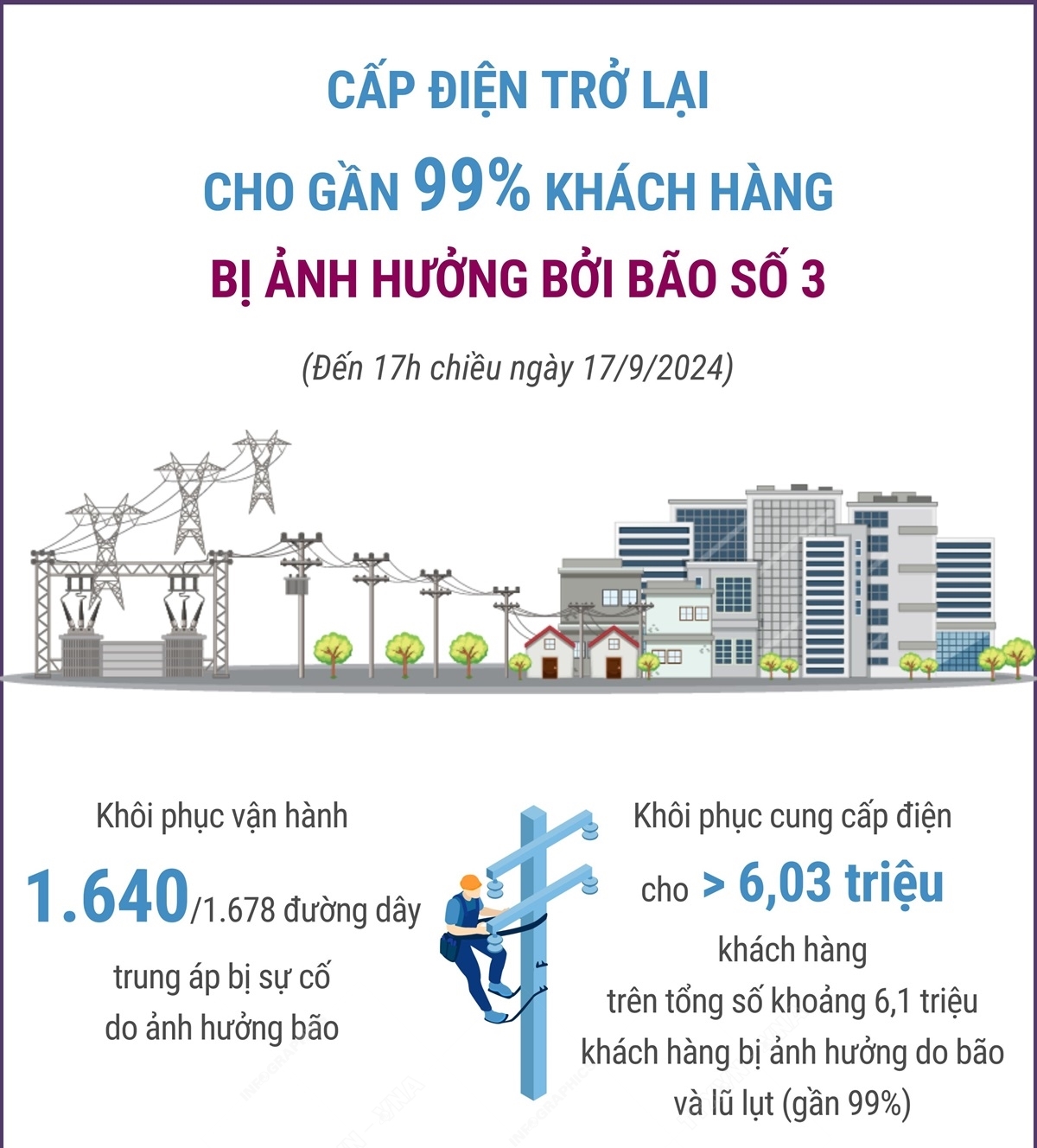 CẤP ĐIỆN TRỞ LẠI

CHO GẦN 99% KHÁCH HÀNG

BỊ ẢNH HƯỞNG BỞI BÃO SỐ 3

(Đến 17h chiều ngày 17/9/2024)

Khôi phục vận hành

1.640/1.678 đường dây

trung áp bị sự cố

do ảnh hưởng bão

Khôi phục cung cấp điện

cho > 6,03 triệu

khách hàng

trên tổng số khoảng 6,1 triệu

khách hàng bị ảnh hưởng do bão

và lũ lụt (gần 99%)