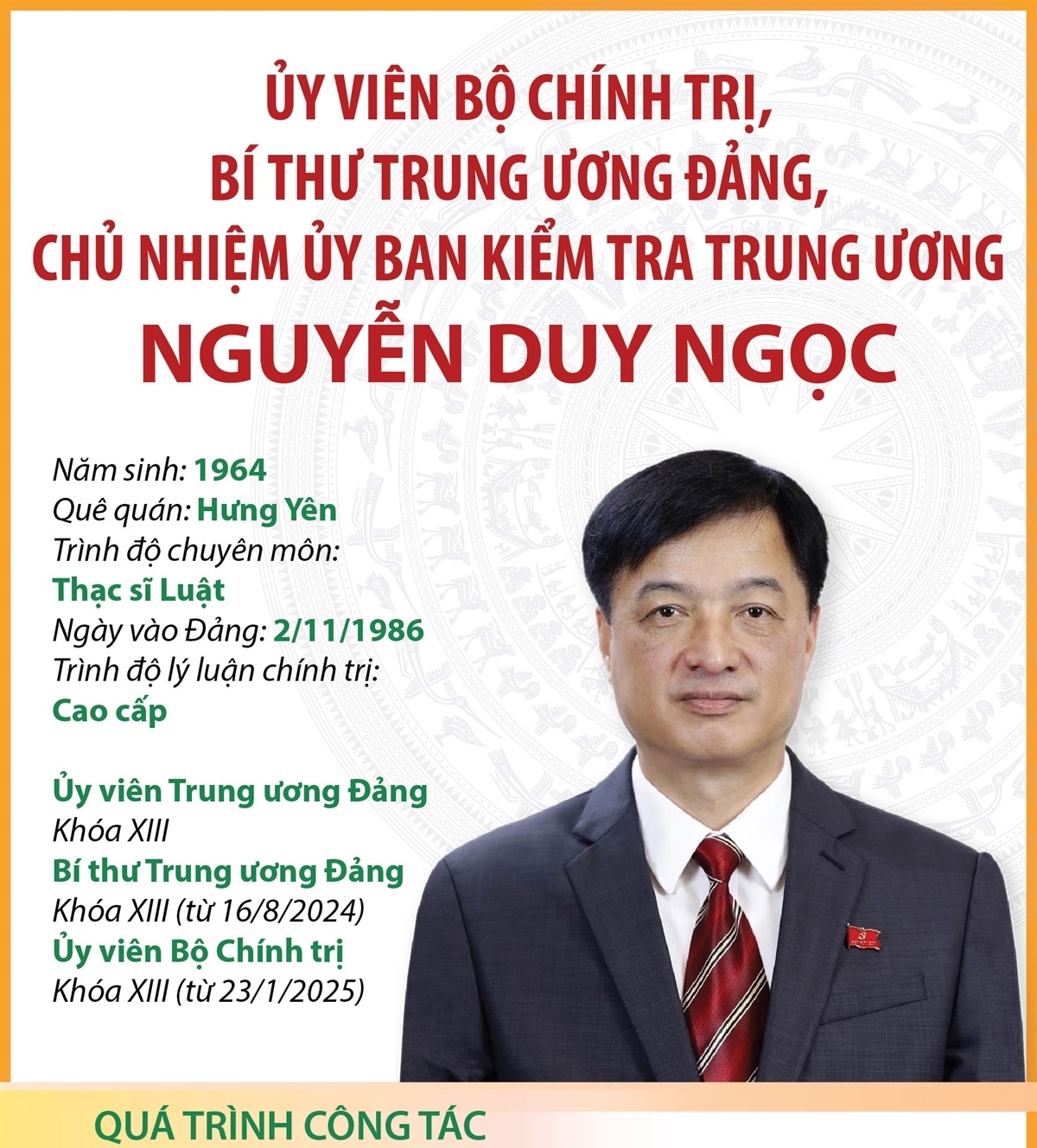 ỦY VIÊN BỘ CHÍNH TRỊ, BÍ THƯ TRUNG ƯƠNG ĐẢNG, CHỦ NHIỆM ỦY BAN KIỂM TRA TRUNG ƯƠNG
NGUYỄN DUY NGỌC

Năm sinh: 1964
Quê quán: Hưng Yên
Trình độ chuyên môn: Thạc sĩ Luật
Ngày vào Đảng: 2/11/1986
Trình độ lý luận chính trị: Cao cấp

Ủy viên Trung ương Đảng
Khóa XIII
Bí thư Trung ương Đảng
Khóa XIII (từ 16/8/2024)
Ủy viên Bộ Chính trị
Khóa XIII (từ 23/1/2025)

QUÁ TRÌNH CÔNG TÁC