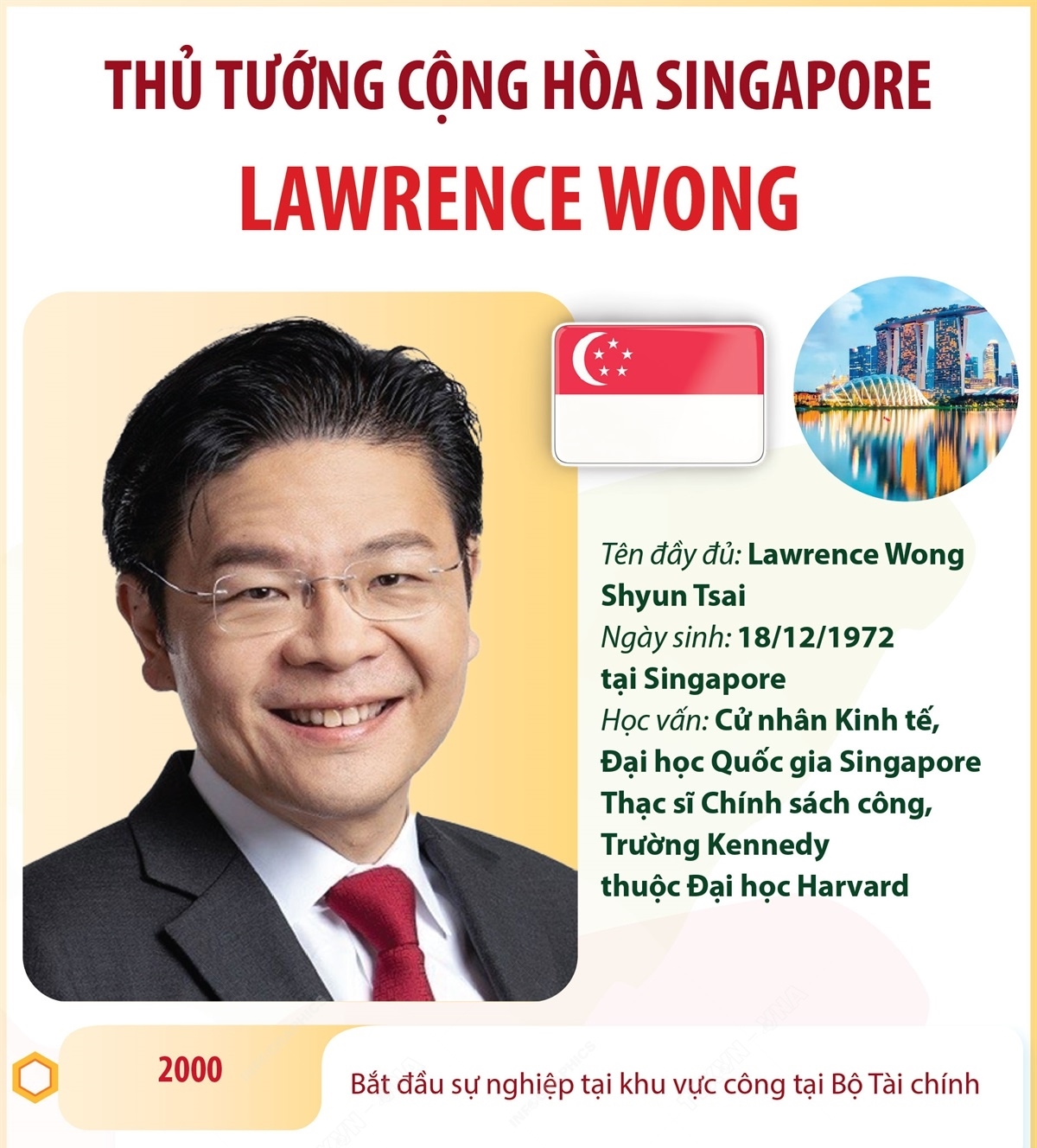 THỦ TƯỚNG CỘNG HÒA SINGAPORE
LAWRENCE WONG

Tên đầy đủ: Lawrence Wong Shyun Tsai
Ngày sinh: 18/12/1972 tại Singapore
Học vấn: Cử nhân Kinh tế, Đại học Quốc gia Singapore
Thạc sĩ Chính sách công, Trường Kennedy thuộc Đại học Harvard

2000
Bắt đầu sự nghiệp tại khu vực công tại Bộ Tài chính