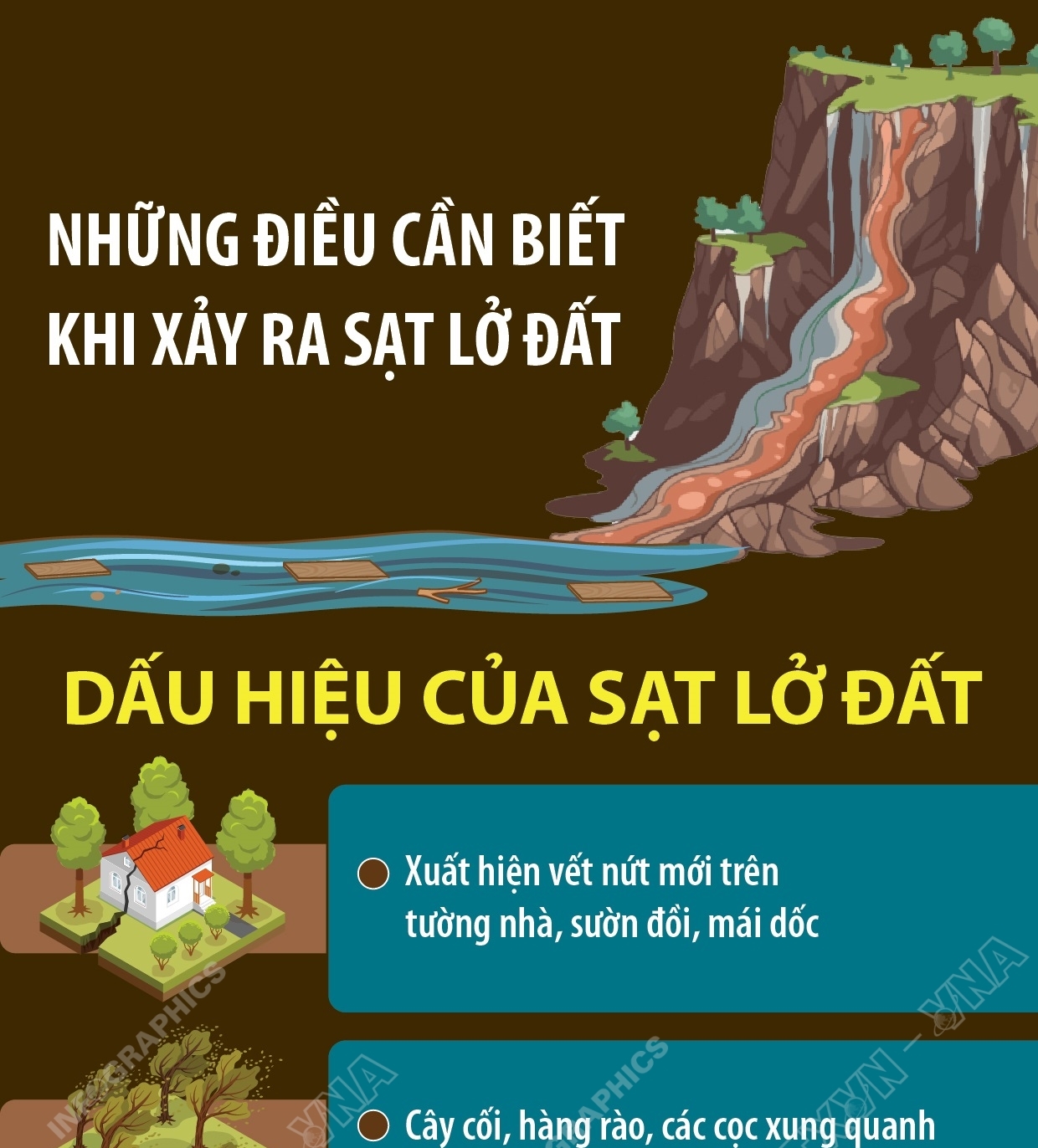 NHỮNG ĐIỀU CẦN BIẾT KHI XẢY RA SẠT LỞ ĐẤT

DẤU HIỆU CỦA SẠT LỞ ĐẤT

Xuất hiện vết nứt mới trên tường nhà, sườn đồi, mái dốc

Cây cối, hàng rào, các cọc xung quanh

INFOGRAPHICS VNA
INFOGRAPHICS TTXVN – VNA