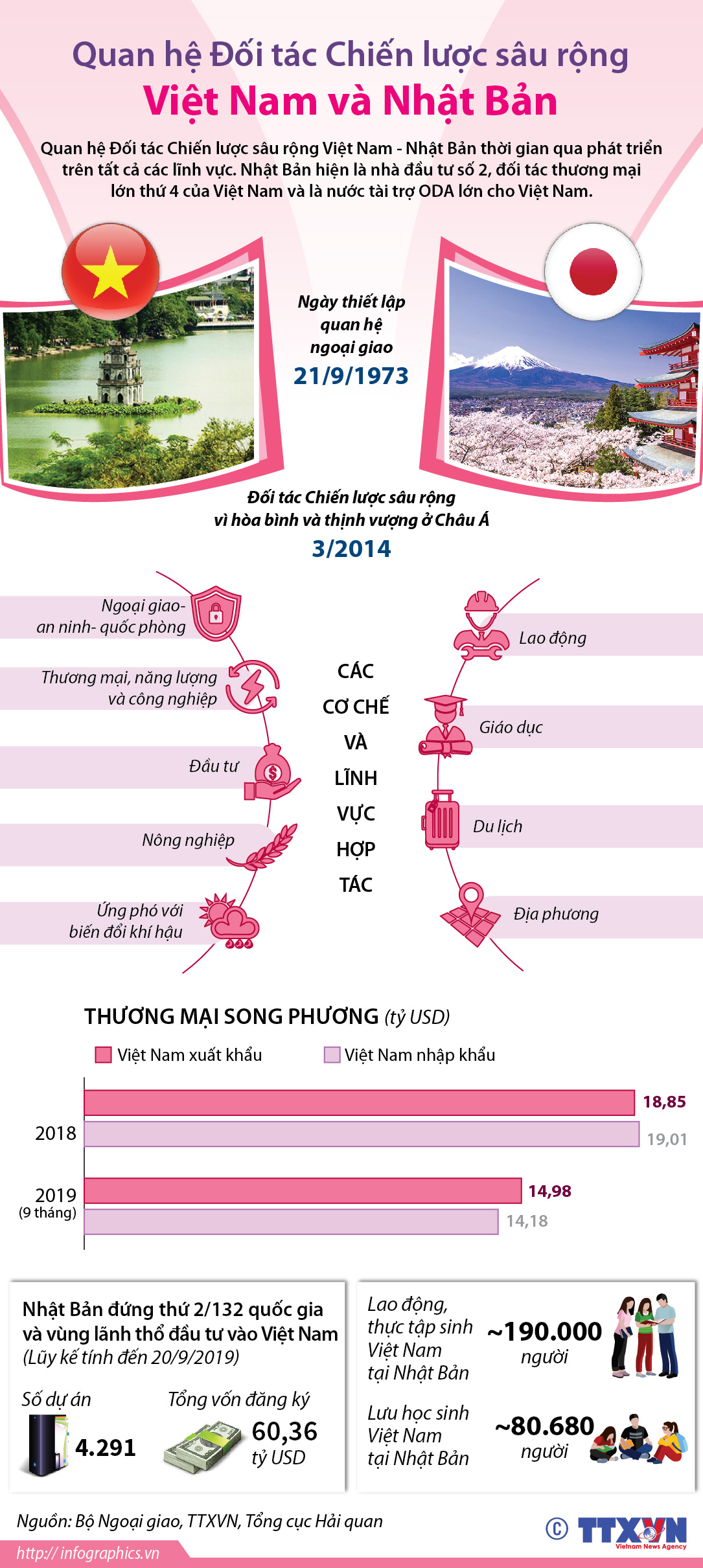 Quan hệ Đối tác Chiến lược sâu rộng
Việt Nam và Nhật Bản

Quan hệ Đối tác Chiến lược sâu rộng Việt Nam - Nhật Bản thời gian qua phát triển trên tất cả các lĩnh vực. Nhật Bản hiện là nhà đầu tư số 2, đối tác thương mại lớn thứ 4 của Việt Nam và là nước tài trợ ODA lớn cho Việt Nam.

Ngày thiết lập quan hệ ngoại giao
21/9/1973

Đối tác Chiến lược sâu rộng vì hòa bình và thịnh vượng ở Châu Á
3/2014

Ngoại giao- an ninh- quốc phòng
Thương mại, năng lượng và công nghiệp
Đầu tư
Nông nghiệp
Ứng phó với biến đổi khí hậu

CÁC CƠ CHẾ VÀ LĨNH VỰC HỢP TÁC

Lao động
Giáo dục
Du lịch
Địa phương

THƯƠNG MẠI SONG PHƯƠNG (tỷ USD)
Việt Nam xuất khẩu
Việt Nam nhập khẩu

2018
18,85
19,01
2019
(9 tháng)
14,98
14,18

Nhật Bản đứng thứ 2/132 quốc gia và vùng lãnh thổ đầu tư vào Việt Nam
(Lũy kế tính đến 20/9/2019)
Số dự án
4.291
Tổng vốn đăng ký
60,36
tỷ USD

Lao động, thực tập sinh Việt Nam tại Nhật Bản
~190.000
người
Lưu học sinh Việt Nam tại Nhật Bản
~80.680
người

Nguồn: Bộ Ngoại giao, TTXVN, Tổng cục Hải quan
© TTXVN
Vietnam News Agency
http:// infographics.vn