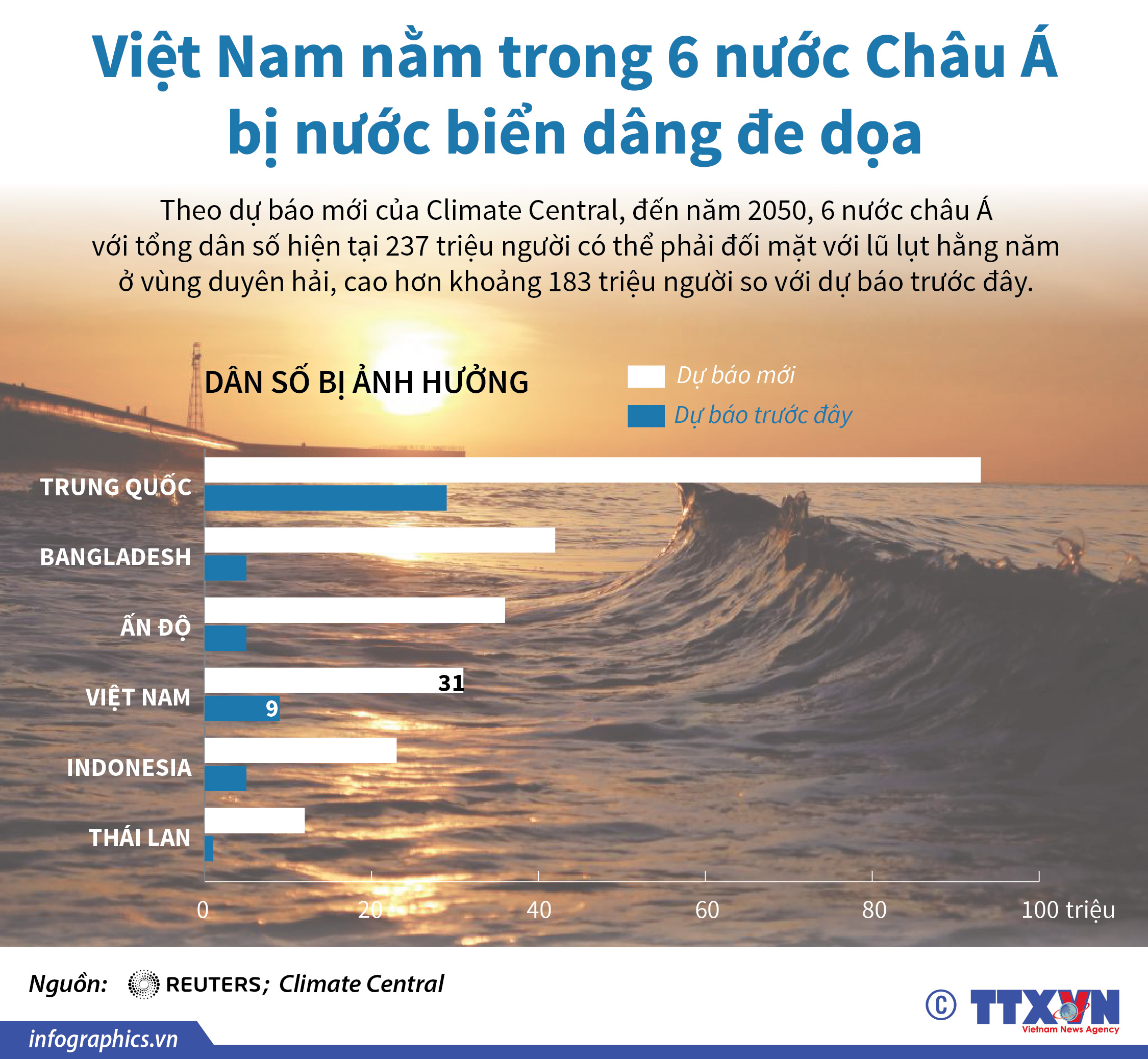 Việt Nam nằm trong 6 nước Châu Á bị nước biển dâng đe dọa

Theo dự báo mới của Climate Central, đến năm 2050, 6 nước châu Á với tổng dân số hiện tại 237 triệu người có thể phải đối mặt với lũ lụt hằng năm ở vùng duyên hải, cao hơn khoảng 183 triệu người so với dự báo trước đây.

DÂN SỐ BỊ ẢNH HƯỞNG

Dự báo mới
Dự báo trước đây

TRUNG QUỐC
BANGLADESH
ẤN ĐỘ
VIỆT NAM
31
9
INDONESIA
THÁI LAN

0
20
40
60
80
100 triệu

Nguồn: REUTERS; Climate Central

© TTXVN
Vietnam News Agency

infographics.vn