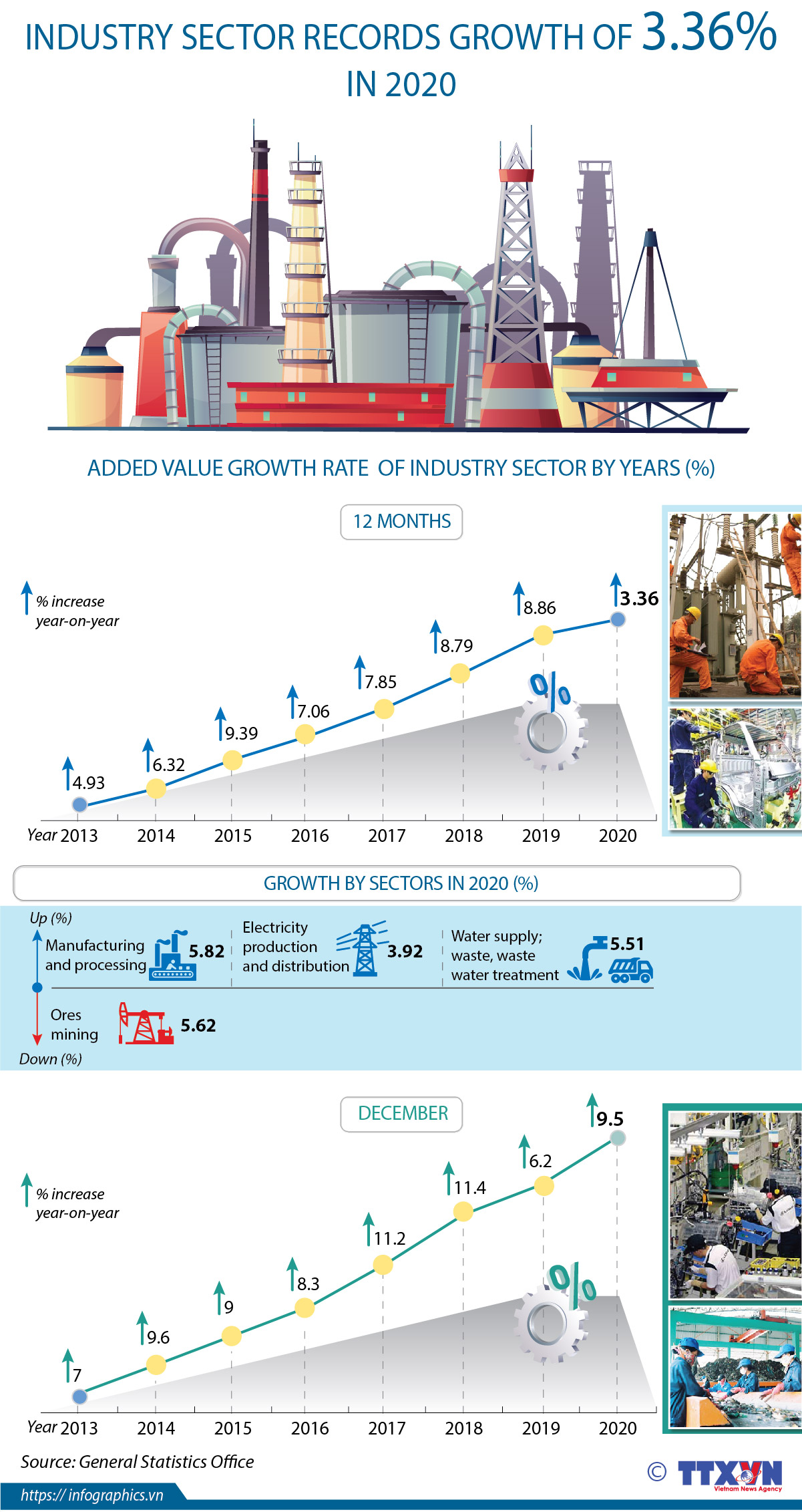 INDUSTRY SECTOR RECORDS GROWTH OF 3.36% IN 2020

ADDED VALUE GROWTH RATE OF INDUSTRY SECTOR BY YEARS (%)

12 MONTHS

% increase year-on-year

4.93
6.32
9.39
7.06
7.85
8.79
8.86
3.36

%

Year 2013 2014 2015 2016 2017 2018 2019 2020

GROWTH BY SECTORS IN 2020 (%)

Up (%)

Manufacturing and processing 5.82

Electricity production and distribution 3.92

Water supply; waste, waste water treatment 5.51

Ores mining 5.62

Down (%)

DECEMBER

% increase year-on-year

7
9.6
9
8.3
11.2
11.4
6.2
9.5

%

Year 2013 2014 2015 2016 2017 2018 2019 2020

Source: General Statistics Office

https:// infographics.vn

© TTXVN Vietnam News Agency